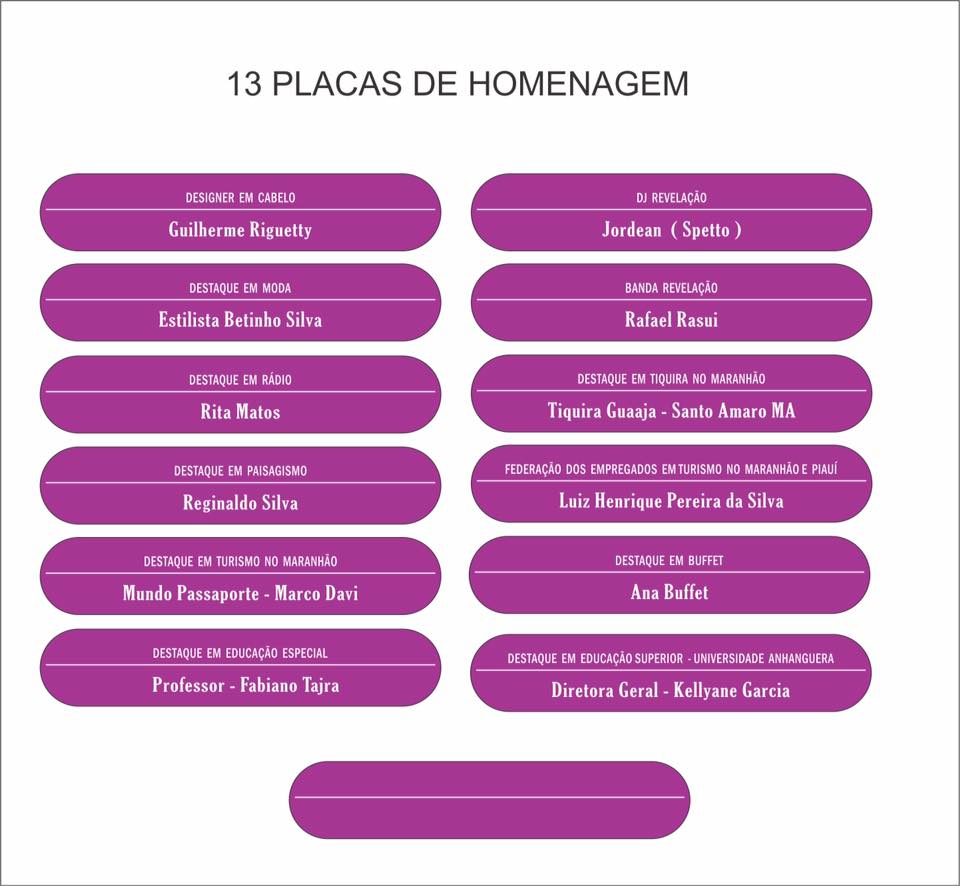 13 PLACAS DE HOMENAGEM

DESIGNER EM CABELO
Guilherme Riguetty

DESTAQUE EM MODA
Estilista Betinho Silva

DESTAQUE EM RÁDIO
Rita Matos

DESTAQUE EM PAISAGISMO
Reginaldo Silva

DESTAQUE EM TURISMO NO MARANHÃO
Mundo Passaporte - Marco Davi

DESTAQUE EM EDUCAÇÃO ESPECIAL
Professor - Fabiano Tajra

DJ REVELAÇÃO
Jordean ( Spetto )

BANDA REVELAÇÃO
Rafael Rasui

DESTAQUE EM TIQUIRA NO MARANHÃO
Tiquira Guaaja - Santo Amaro MA

FEDERAÇÃO DOS EMPREGADOS EM TURISMO NO MARANHÃO E PIAUÍ
Luiz Henrique Pereira da Silva

DESTAQUE EM BUFFET
Ana Buffet

DESTAQUE EM EDUCAÇÃO SUPERIOR - UNIVERSIDADE ANHANGUERA
Diretora Geral - Kellyane Garcia